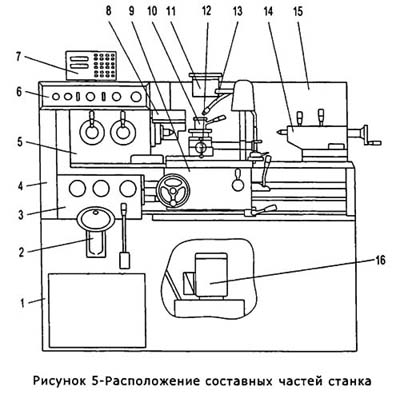 8 9 10 11 12 13 14 15

7

6

5

4

3

2

1

16

Рисунок 5-Расположение составных частей станка